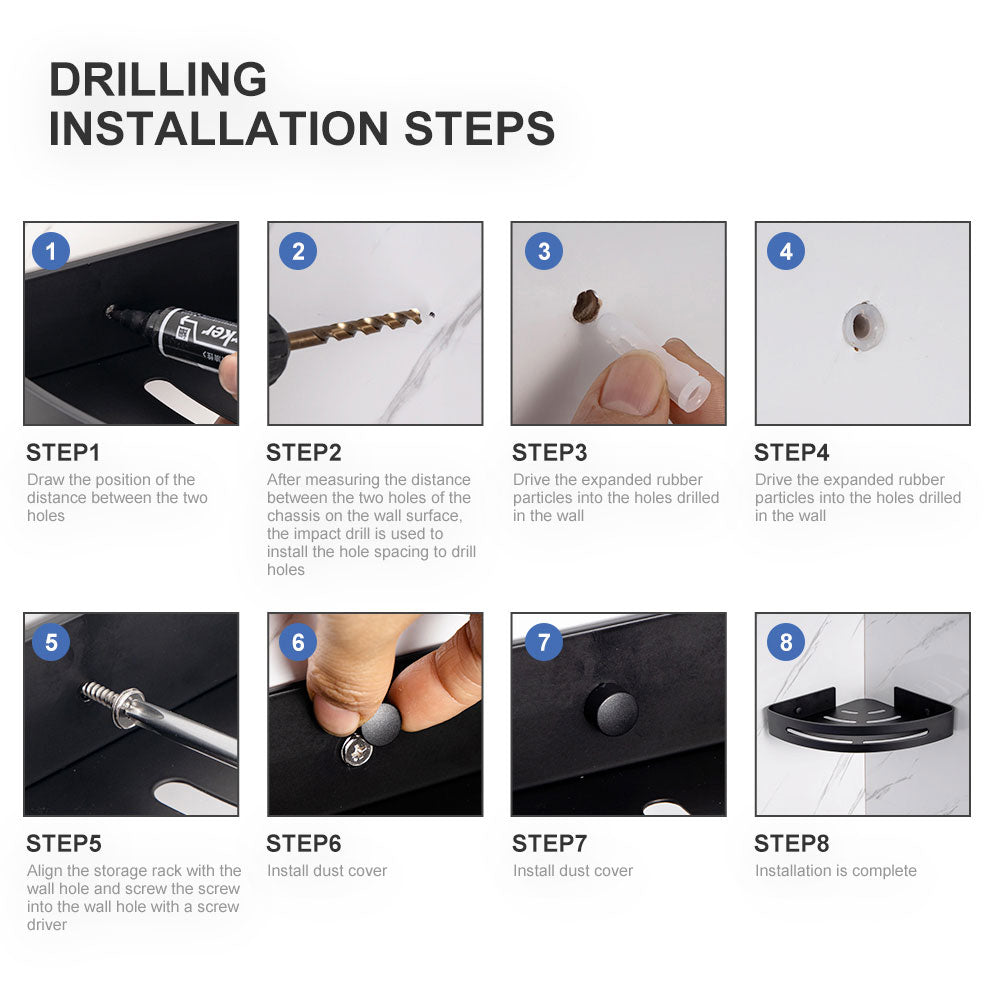 DRILLING
INSTALLATION STEPS

1

STEP1
Draw the position of the distance between the two holes

2

STEP2
After measuring the distance between the two holes of the chassis on the wall surface, the impact drill is used to install the hole spacing to drill holes

3

STEP3
Drive the expanded rubber particles into the holes drilled in the wall

4

STEP4
Drive the expanded rubber particles into the holes drilled in the wall

5

STEP5
Align the storage rack with the wall hole and screw the screw into the wall hole with a screw driver

6

STEP6
Install dust cover

7

STEP7
Install dust cover

8

STEP8
Installation is complete