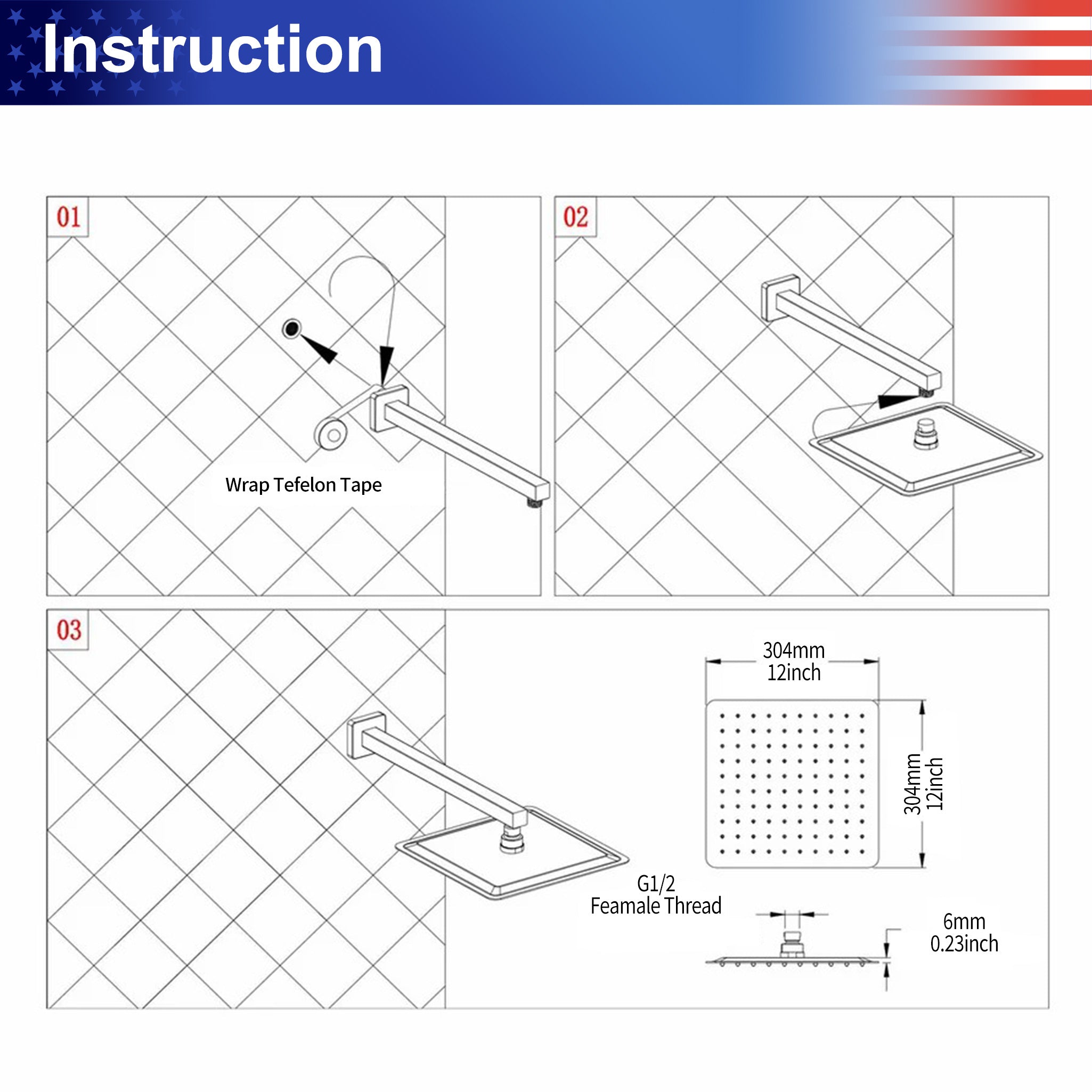 Instruction

01

Wrap Tefelon Tape

02

03

304mm
12inch

304mm
12inch

G1/2
Feamale Thread

6mm
0.23inch