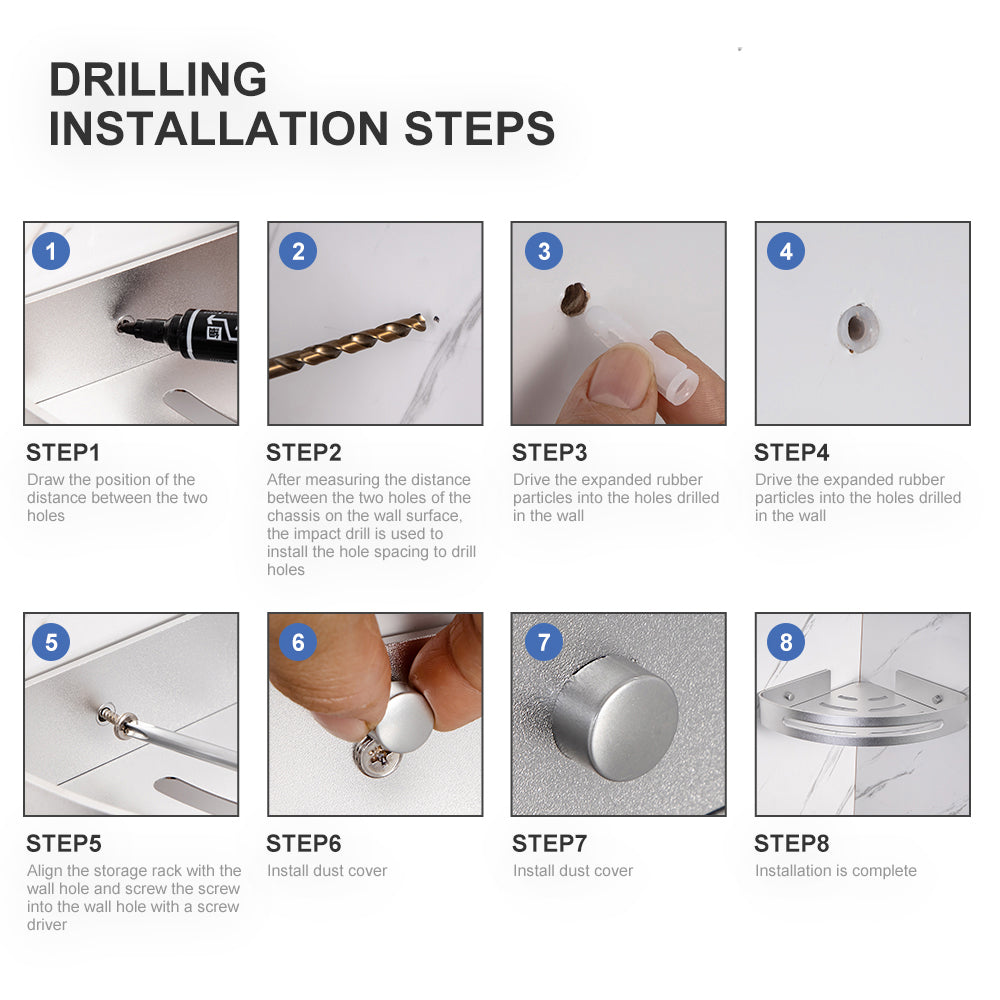 DRILLING
INSTALLATION STEPS

1

STEP1
Draw the position of the distance between the two holes

2

STEP2
After measuring the distance between the two holes of the chassis on the wall surface, the impact drill is used to install the hole spacing to drill holes

3

STEP3
Drive the expanded rubber particles into the holes drilled in the wall

4

STEP4
Drive the expanded rubber particles into the holes drilled in the wall

5

STEP5
Align the storage rack with the wall hole and screw the screw into the wall hole with a screw driver

6

STEP6
Install dust cover

7

STEP7
Install dust cover

8

STEP8
Installation is complete